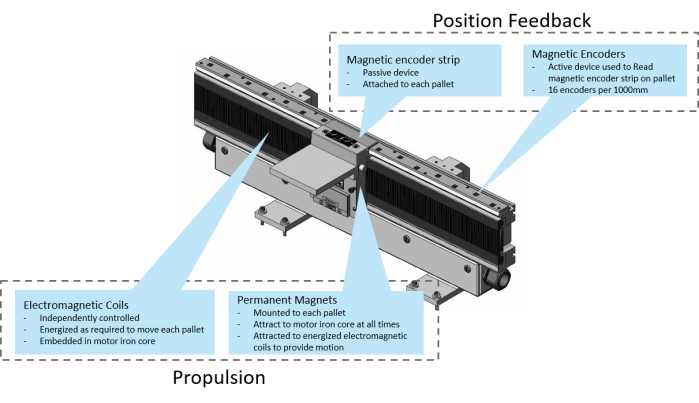 Position Feedback

Magnetic encoder strip
- Passive device
- Attached to each pallet

Magnetic Encoders
- Active device used to Read magnetic encoder strip on pallet
- 16 encoders per 1000mm

Electromagnetic Coils
- Independently controlled
- Energized as required to move each pallet
- Embedded in motor iron core

Permanent Magnets
- Mounted to each pallet
- Attract to motor iron core at all times
- Attracted to energized electromagnetic coils to provide motion

Propulsion